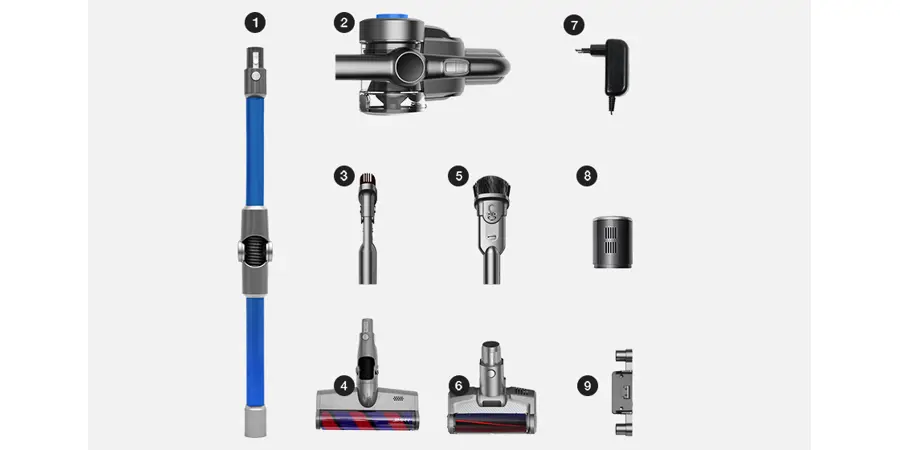 1
2
7
3
5
8
4
6
9