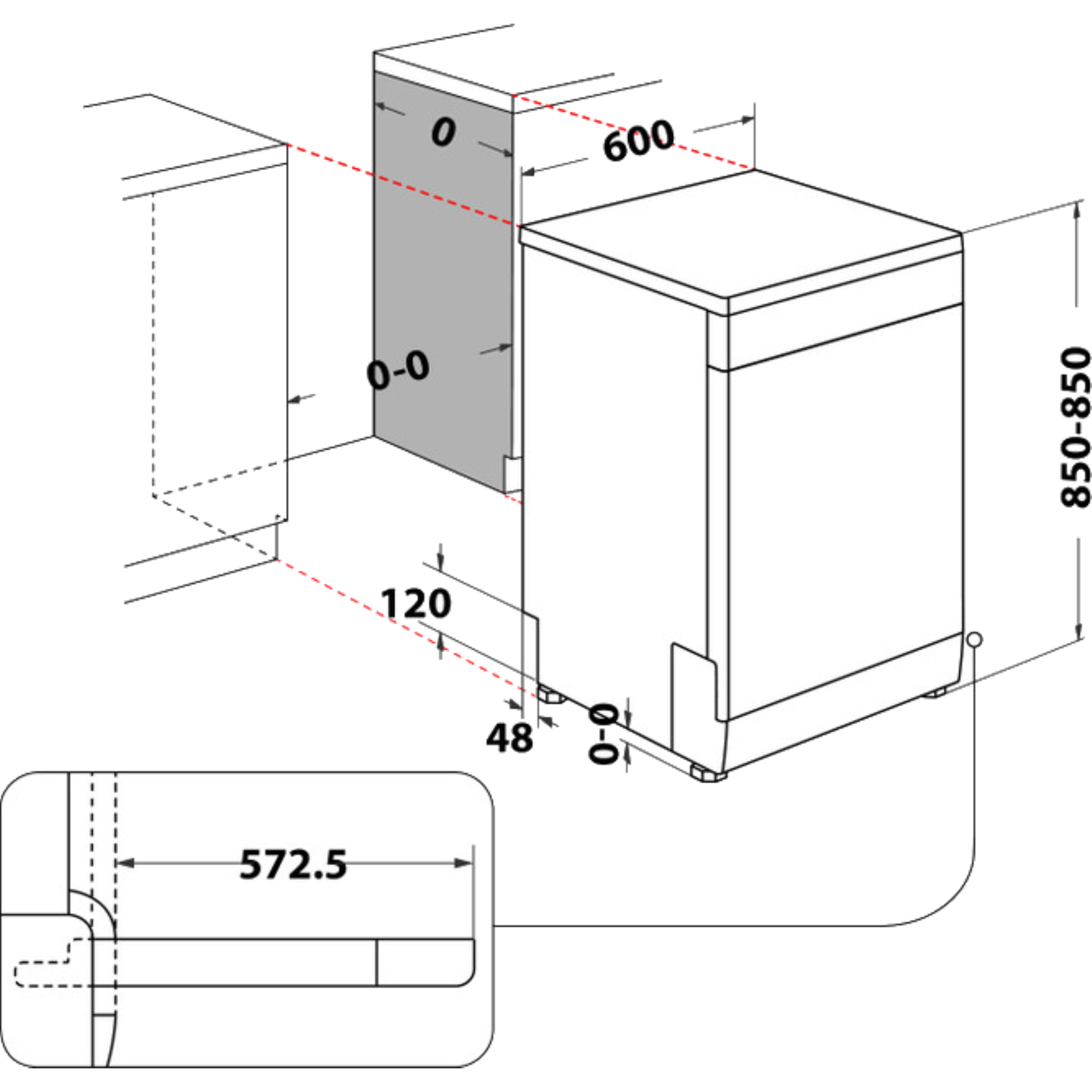 0
600
0-0
850-850
120
48
0-0
572.5