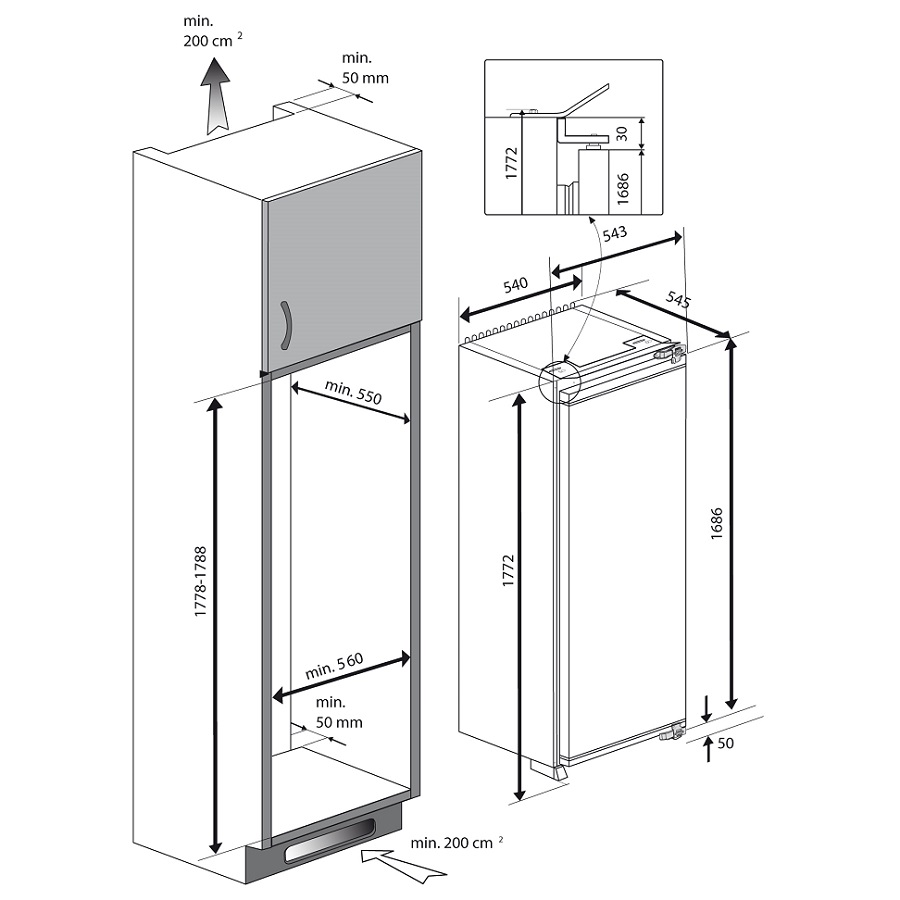 min.
200 cm $^2$

min.
50 mm

min. 550

1778-1788

min. 560

min.
50 mm

min. 200 cm $^2$

1772

30

1686

543

540

545

1772

1686

50