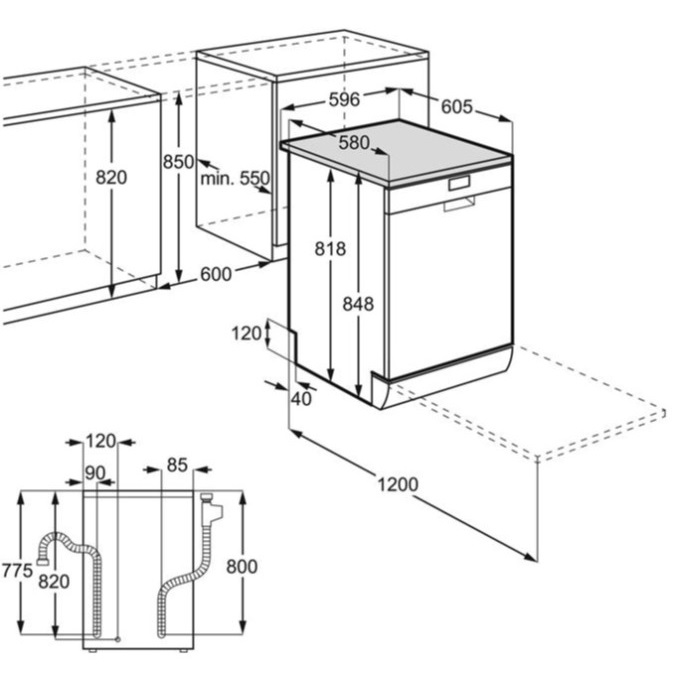 596
605
580
820
850
min. 550
818
848
600
120
40
1200
120
90
85
775
820
800