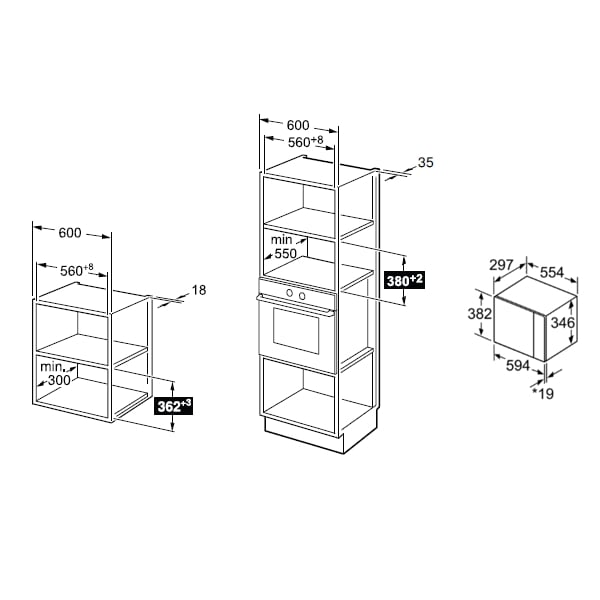 600
$560^{+8}$
18
min.
300
$362^{+3}$

600
$560^{+8}$
35
min
550
$380^{+2}$

297
554
382
346
594
*19